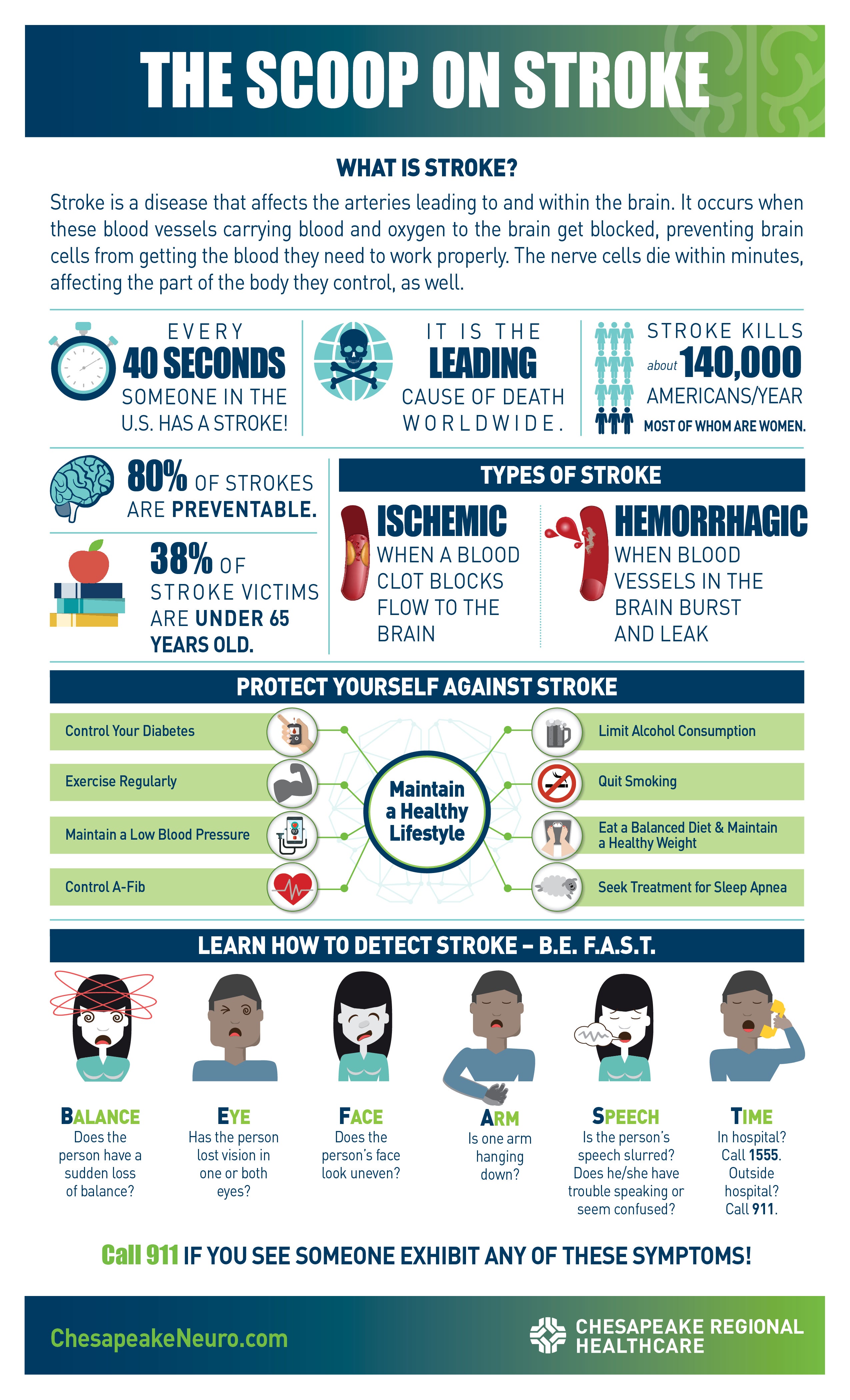 THE SCOOP ON STROKE

WHAT IS STROKE?

Stroke is a disease that affects the arteries leading to and within the brain. It occurs when these blood vessels carrying blood and oxygen to the brain get blocked, preventing brain cells from getting the blood they need to work properly. The nerve cells die within minutes, affecting the part of the body they control, as well.

EVERY 40 SECONDS SOMEONE IN THE U.S. HAS A STROKE!

IT IS THE LEADING CAUSE OF DEATH WORLDWIDE.

STROKE KILLS about 140,000 AMERICANS/YEAR MOST OF WHOM ARE WOMEN.

80% OF STROKES ARE PREVENTABLE.

38% OF STROKE VICTIMS ARE UNDER 65 YEARS OLD.

TYPES OF STROKE

ISCHEMIC
WHEN A BLOOD CLOT BLOCKS FLOW TO THE BRAIN

HEMORRHAGIC
WHEN BLOOD VESSELS IN THE BRAIN BURST AND LEAK

PROTECT YOURSELF AGAINST STROKE

Control Your Diabetes
Exercise Regularly
Maintain a Low Blood Pressure
Control A-Fib

Maintain a Healthy Lifestyle

Limit Alcohol Consumption
Quit Smoking
Eat a Balanced Diet & Maintain a Healthy Weight
Seek Treatment for Sleep Apnea

LEARN HOW TO DETECT STROKE – B.E. F.A.S.T.

BALANCE
Does the person have a sudden loss of balance?

EYE
Has the person lost vision in one or both eyes?

FACE
Does the person's face look uneven?

ARM
Is one arm hanging down?

SPEECH
Is the person's speech slurred? Does he/she have trouble speaking or seem confused?

TIME
In hospital? Call 1555. Outside hospital? Call 911.

Call 911 IF YOU SEE SOMEONE EXHIBIT ANY OF THESE SYMPTOMS!

ChesapeakeNeuro.com

CHESAPEAKE REGIONAL HEALTHCARE